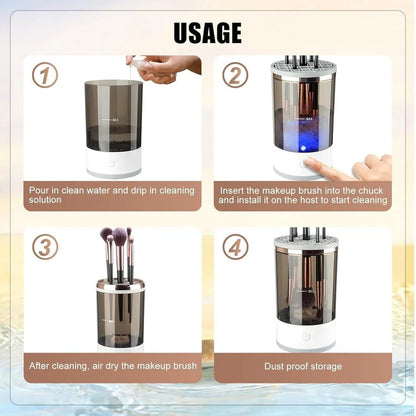 USAGE

1

Pour in clean water and drip in cleaning solution

2

Insert the makeup brush into the chuck and install it on the host to start cleaning

3

After cleaning, air dry the makeup brush

4

Dust proof storage