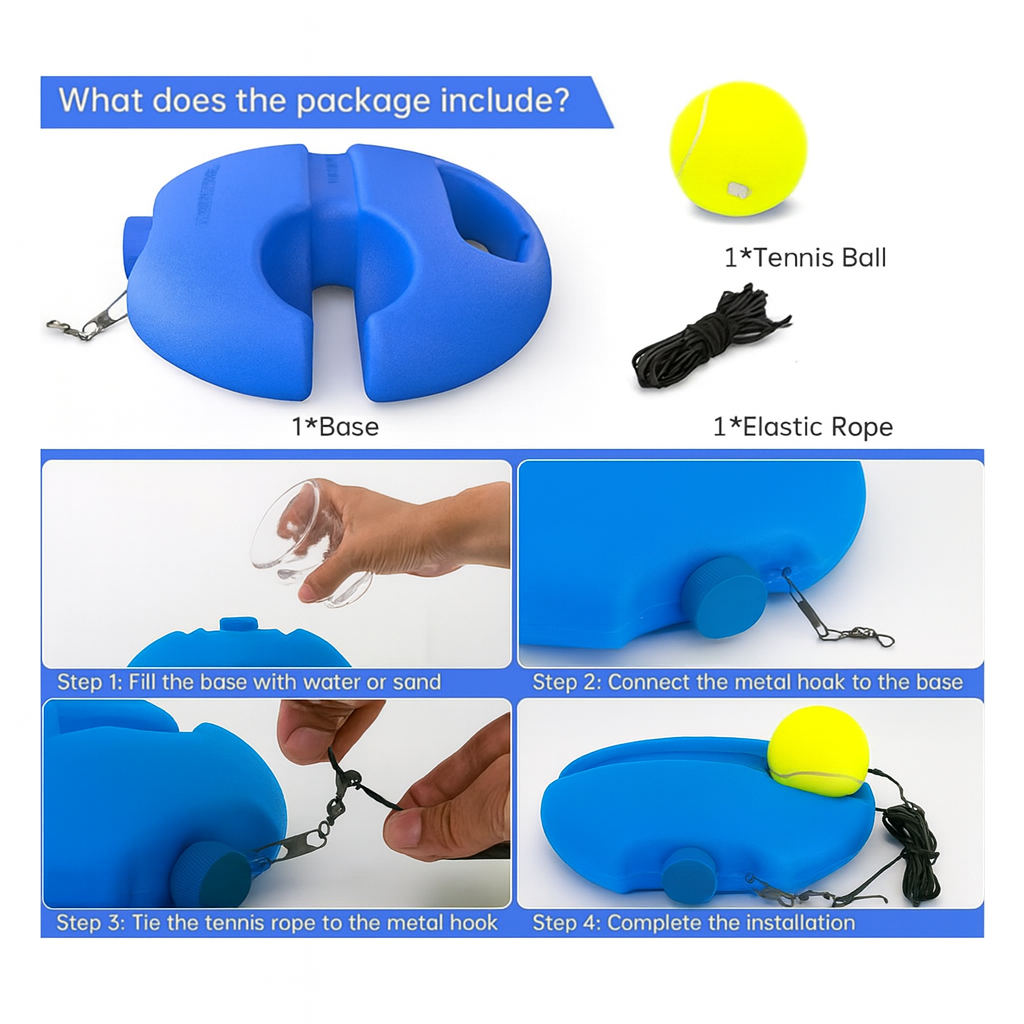 What does the package include?

1*Tennis Ball

1*Base

1*Elastic Rope

Step 1: Fill the base with water or sand

Step 2: Connect the metal hoak to the base

Step 3: Tie the tennis rope to the metal hook

Step 4: Complete the installation