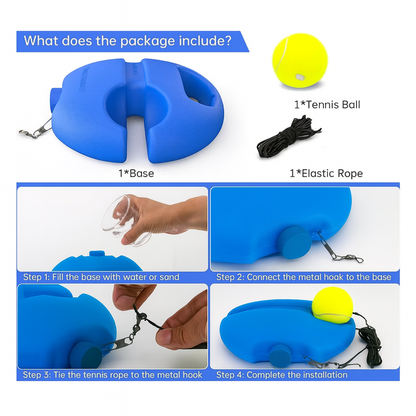 What does the package include?

1*Tennis Ball

1*Base

1*Elastic Rope

Step 1: Fill the base with water or sand

Step 2: Connect the metal hook to the base

Step 3: Tie the tennis rope to the metal hook

Step 4: Complete the installation