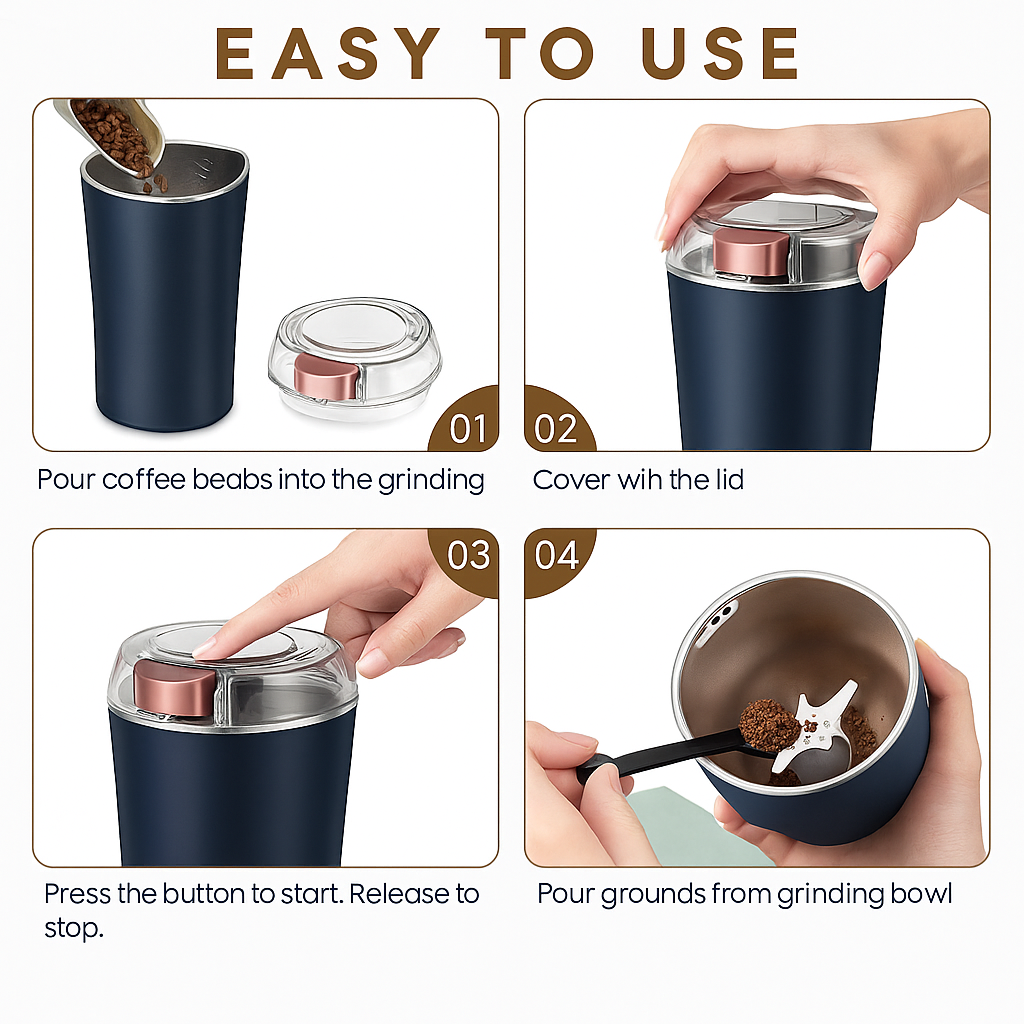 EASY TO USE

01

Pour coffee beabs into the grinding

02

Cover wih the lid

03

Press the button to start. Release to stop.

04

Pour grounds from grinding bowl